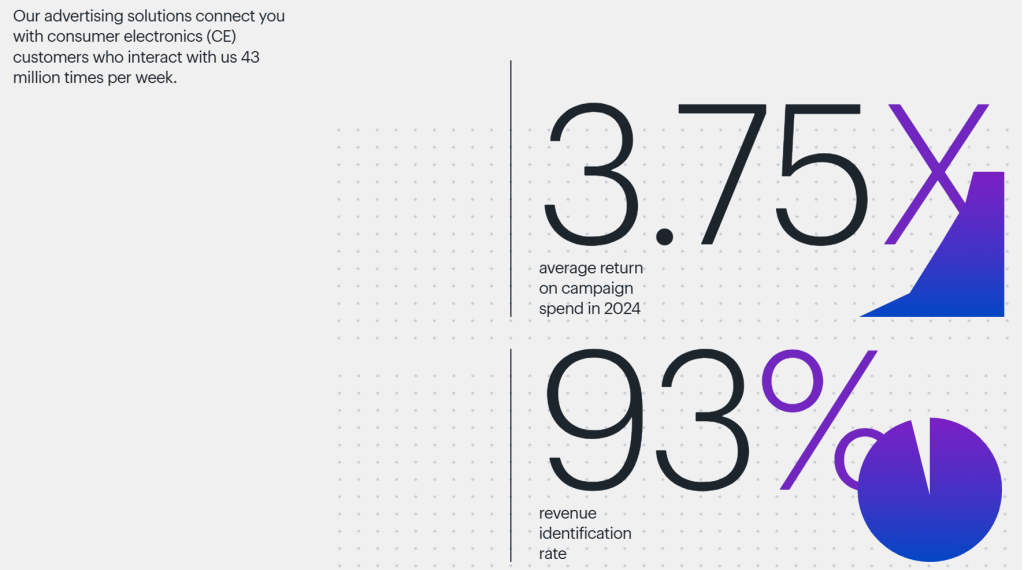 Our advertising solutions connect you with consumer electronics (CE) customers who interact with us 43 million times per week.

3.75X

average return on campaign spend in 2024

93%

revenue identification rate